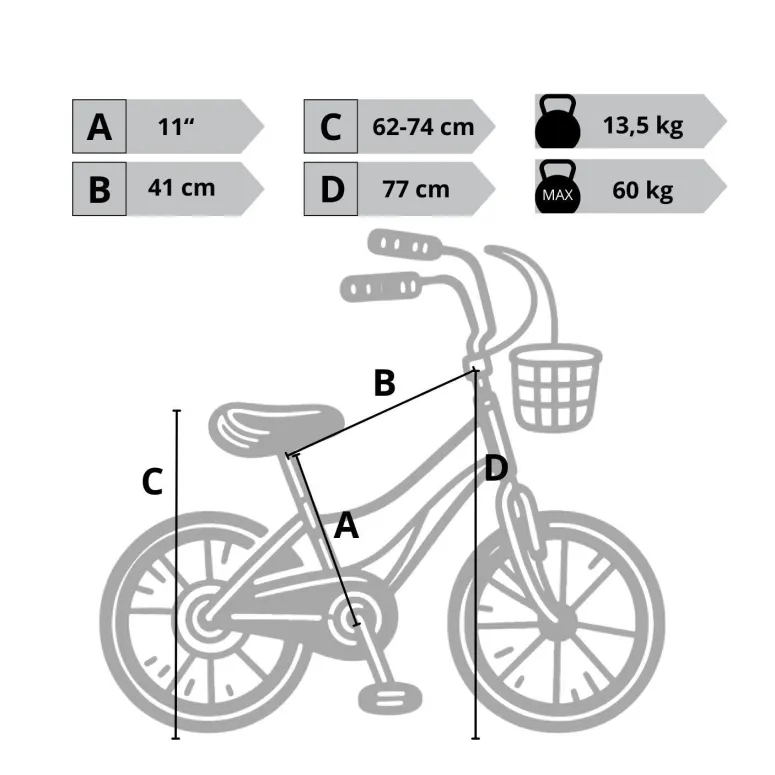 A 11“

B 41 cm

C 62-74 cm

D 77 cm

13,5 kg

MAX 60 kg

B

C

D

A