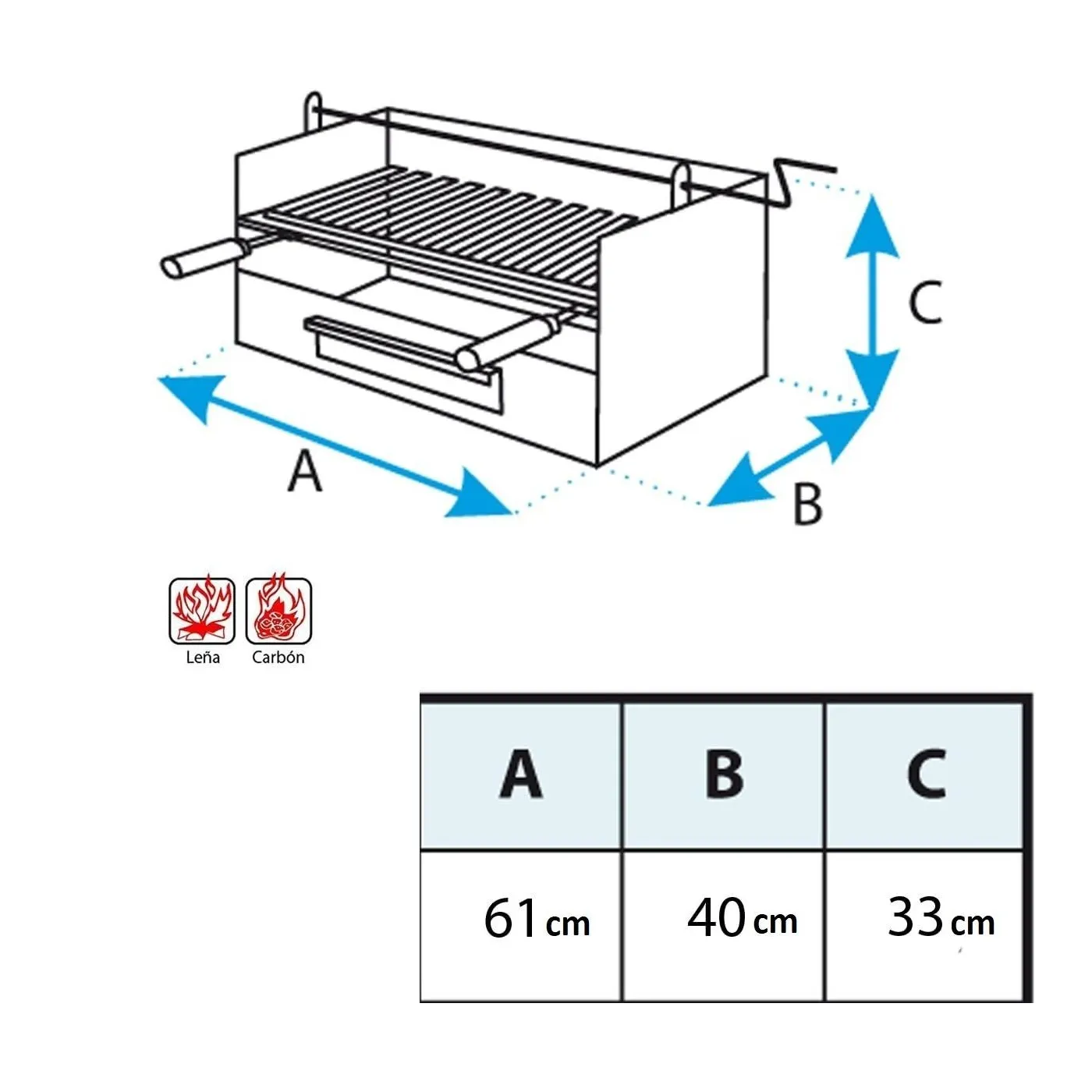 C

A

B

Leña

Carbón

| A | B | C |
|---|---|---|
| 61 cm | 40 cm | 33 cm |