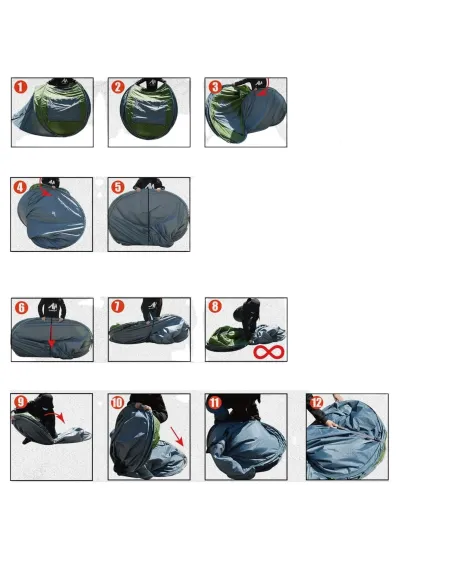 1
2
3
4
5
6
7
8
9
10
11
12