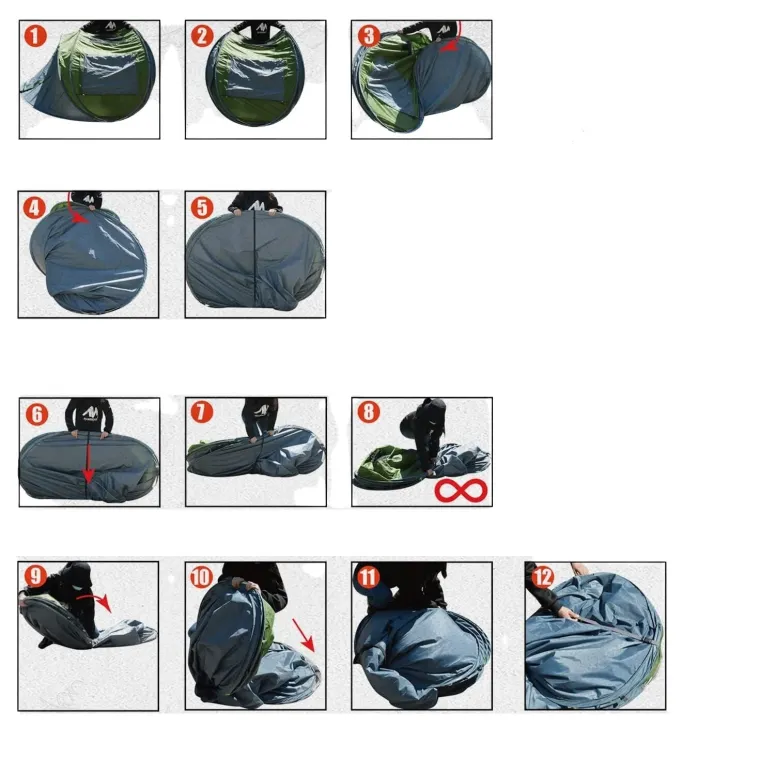 1
2
3
4
5
6
7
8
9
10
11
12