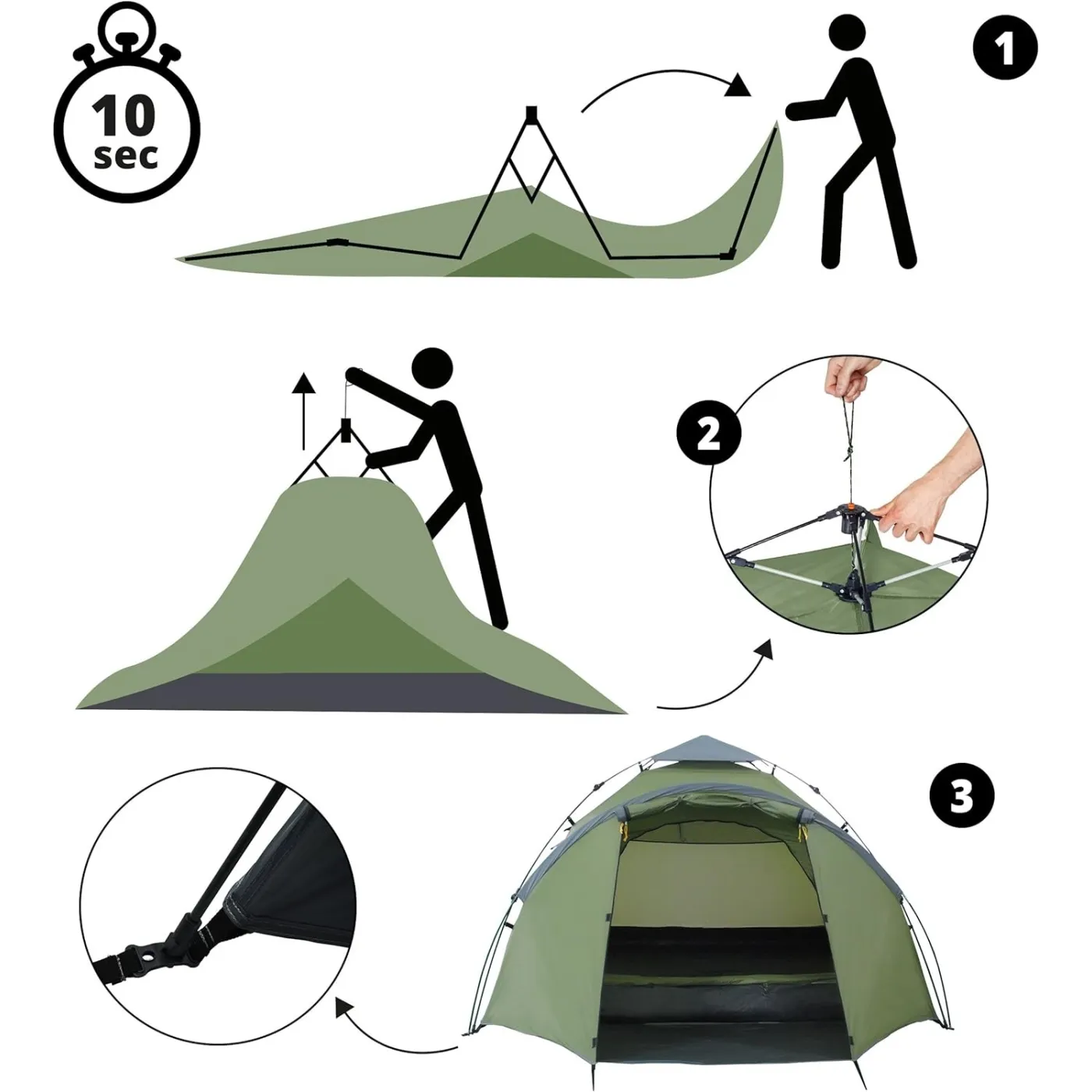 10 sec

1

2

3