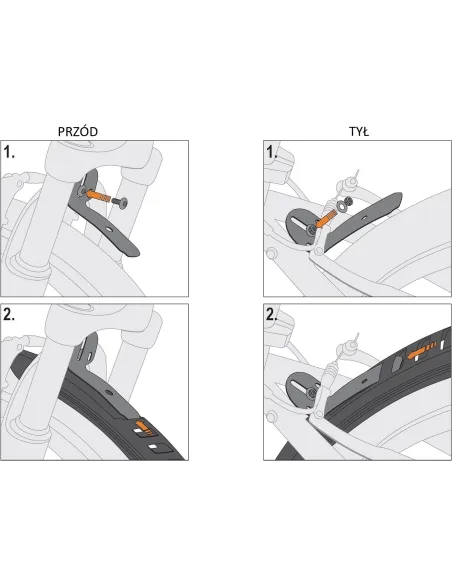 PRZÓD

1.

2.

TYŁ

1.

2.