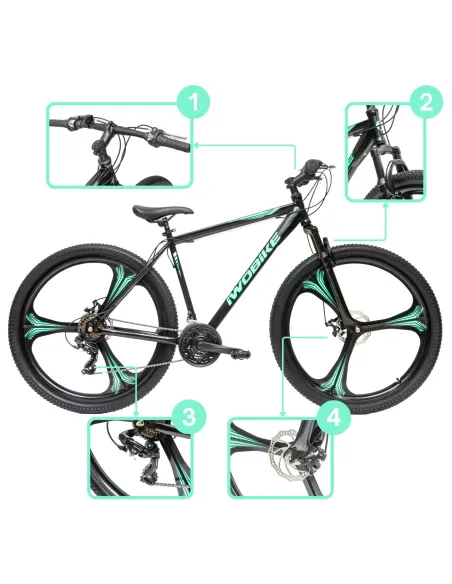 1
2
IWOBIKE
3
4