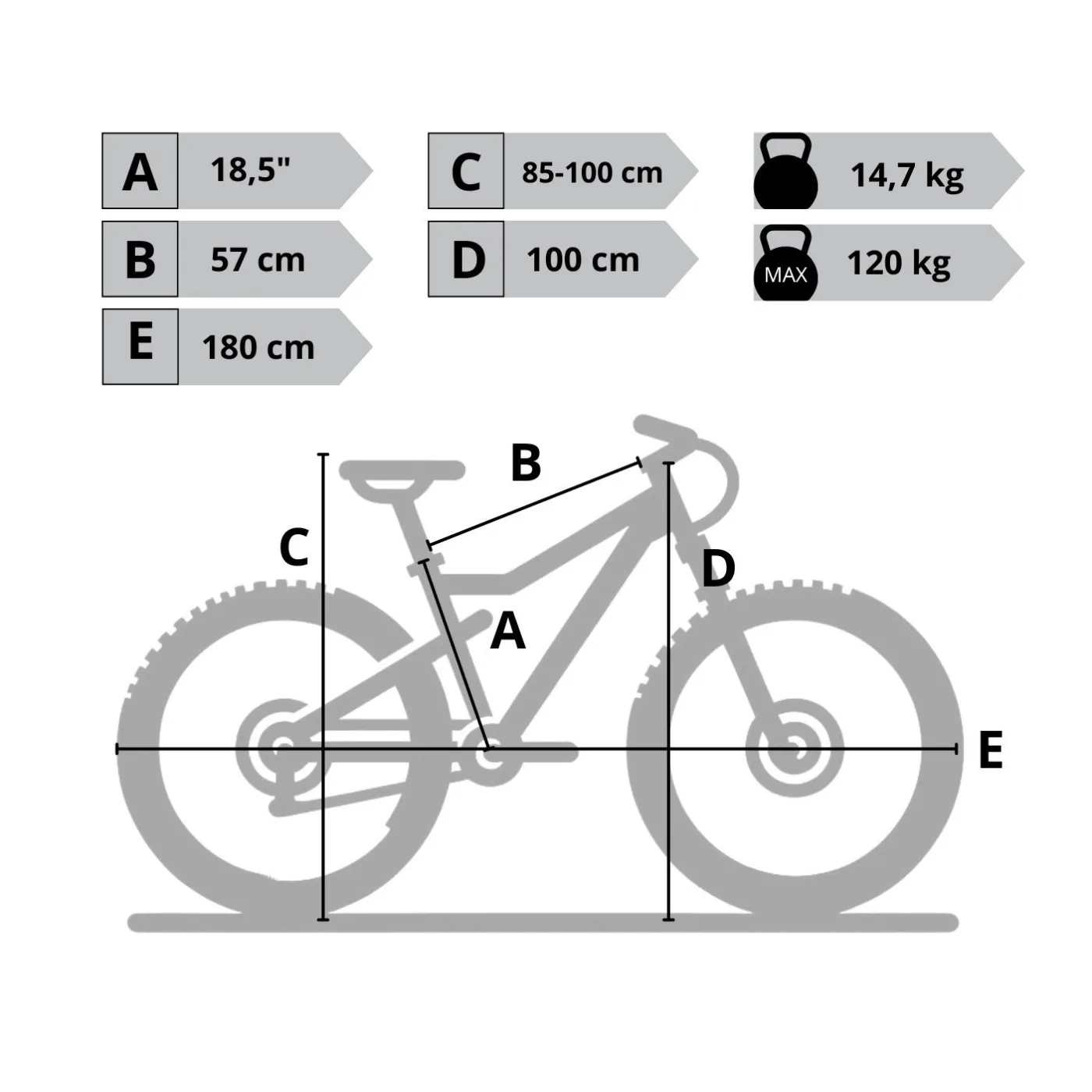 A 18,5"
B 57 cm
E 180 cm

C 85-100 cm
D 100 cm

14,7 kg
MAX 120 kg

B
C
D
A
E