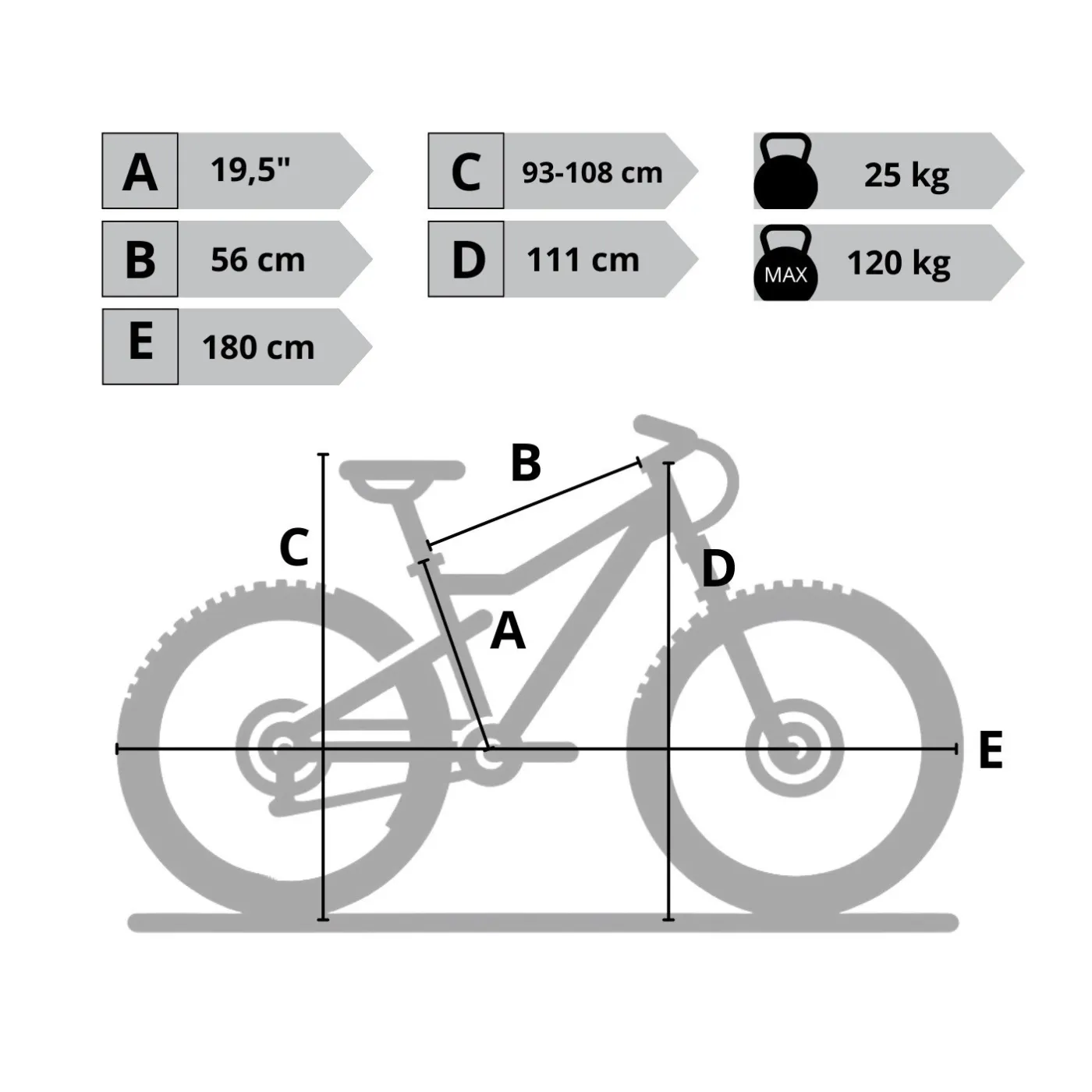 A 19,5"

B 56 cm

E 180 cm

C 93-108 cm

D 111 cm

25 kg

MAX 120 kg

B

C

D

A

E